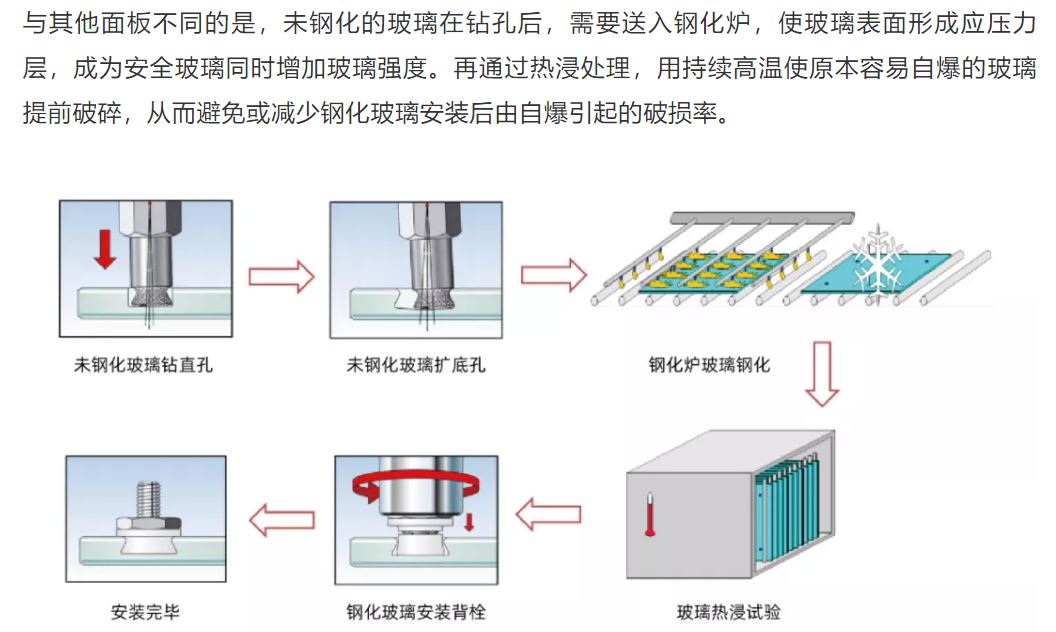 与其他面板不同的是，未钢化的玻璃在钻孔后，需要送入钢化炉，使玻璃表面形成应压力层，成为安全玻璃同时增加玻璃强度。再通过热浸处理，用持续高温使原本容易自爆的玻璃提前破碎，从而避免或减少钢化玻璃安装后由自爆引起的破损率。

未钢化玻璃钻直孔

未钢化玻璃扩底孔

钢化炉玻璃钢化

玻璃热浸试验

钢化玻璃安装背栓

安装完毕